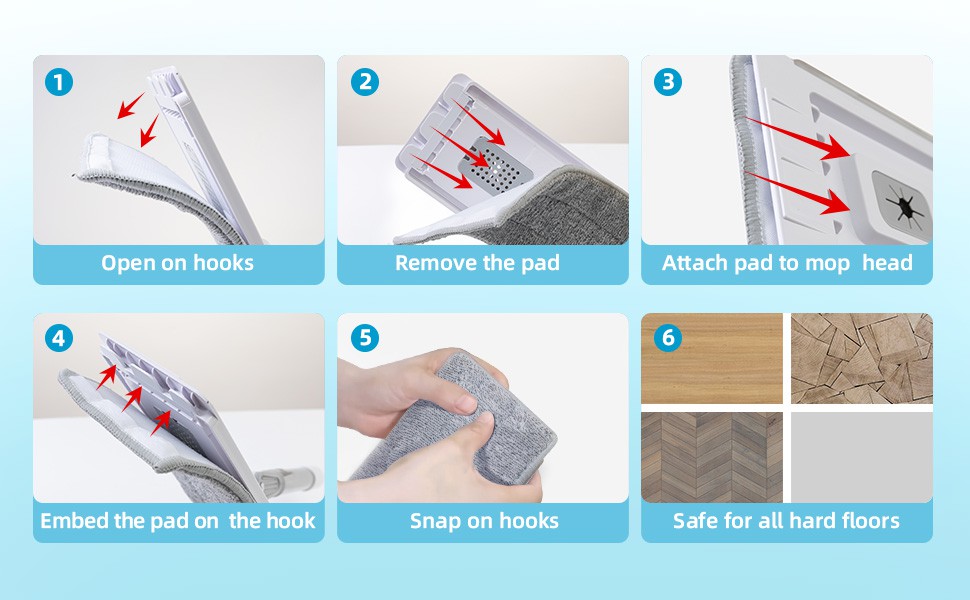 1
Open on hooks

2
Remove the pad

3
Attach pad to mop head

4
Embed the pad on the hook

5
Snap on hooks

6
Safe for all hard floors